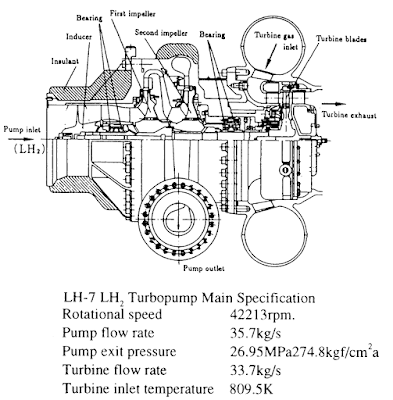 Bearing
First impeller
Inducer
Second impeller
Bearing
Turbine gas inlet
Turbine blades
Insulant
Turbine exhaust
Pump inlet
($LH_2$)
Pump outlet

LH-7 $LH_2$ Turbopump Main Specification

| | |
|---|---|
| Rotational speed | 42213rpm. |
| Pump flow rate | 35.7kg/s |
| Pump exit pressure | 26.95MPa274.8kgf/$cm^2$a |
| Turbine flow rate | 33.7kg/s |
| Turbine inlet temperature | 809.5K |