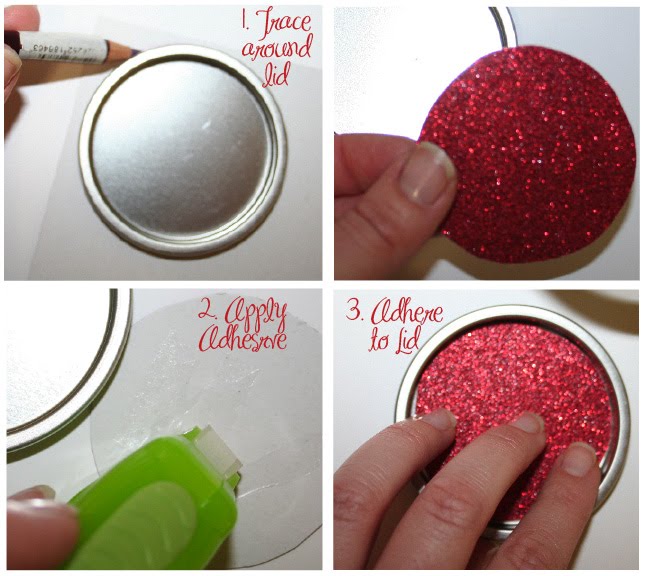 1. Trace around lid

2. Apply Adhesive

3. Adhere to Lid