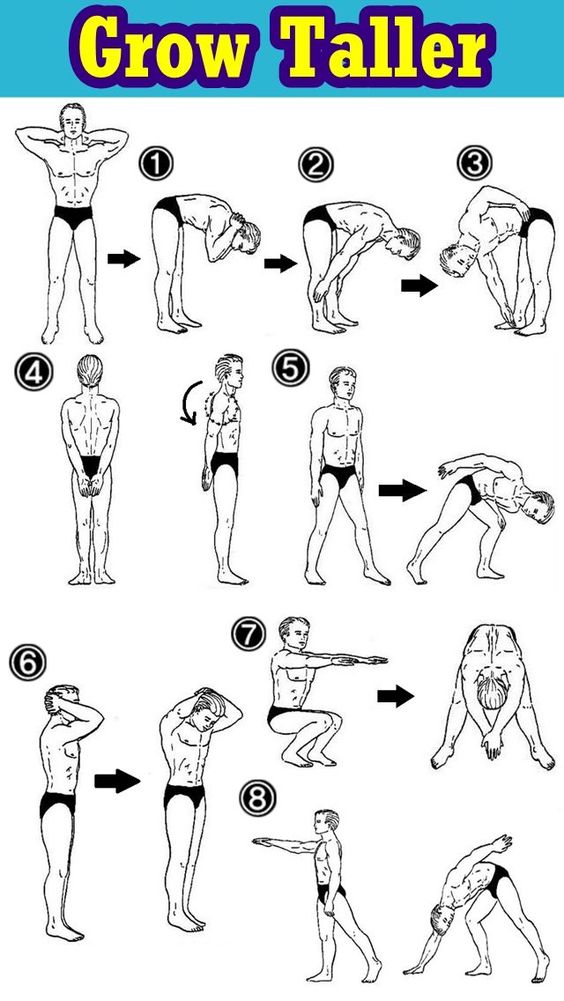 Grow Taller

1
2
3
4
5
6
7
8