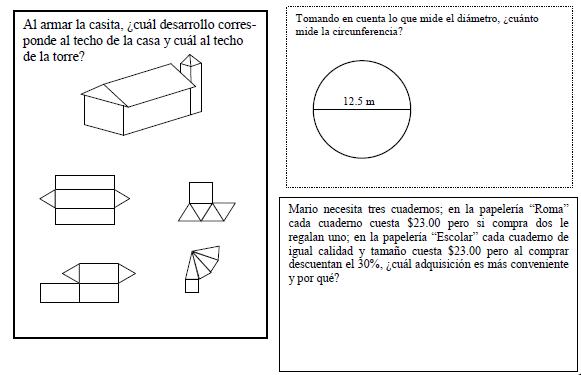 Al armar la casita, ¿cuál desarrollo corresponde al techo de la casa y cuál al techo de la torre?

Tomando en cuenta lo que mide el diámetro, ¿cuánto mide la circunferencia?

12.5 m

Mario necesita tres cuadernos; en la papelería "Roma" cada cuaderno cuesta \$23.00 pero si compra dos le regalan uno; en la papelería "Escolar" cada cuaderno de igual calidad y tamaño cuesta \$23.00 pero al comprar descuentan el 30%, ¿cuál adquisición es más conveniente y por qué?