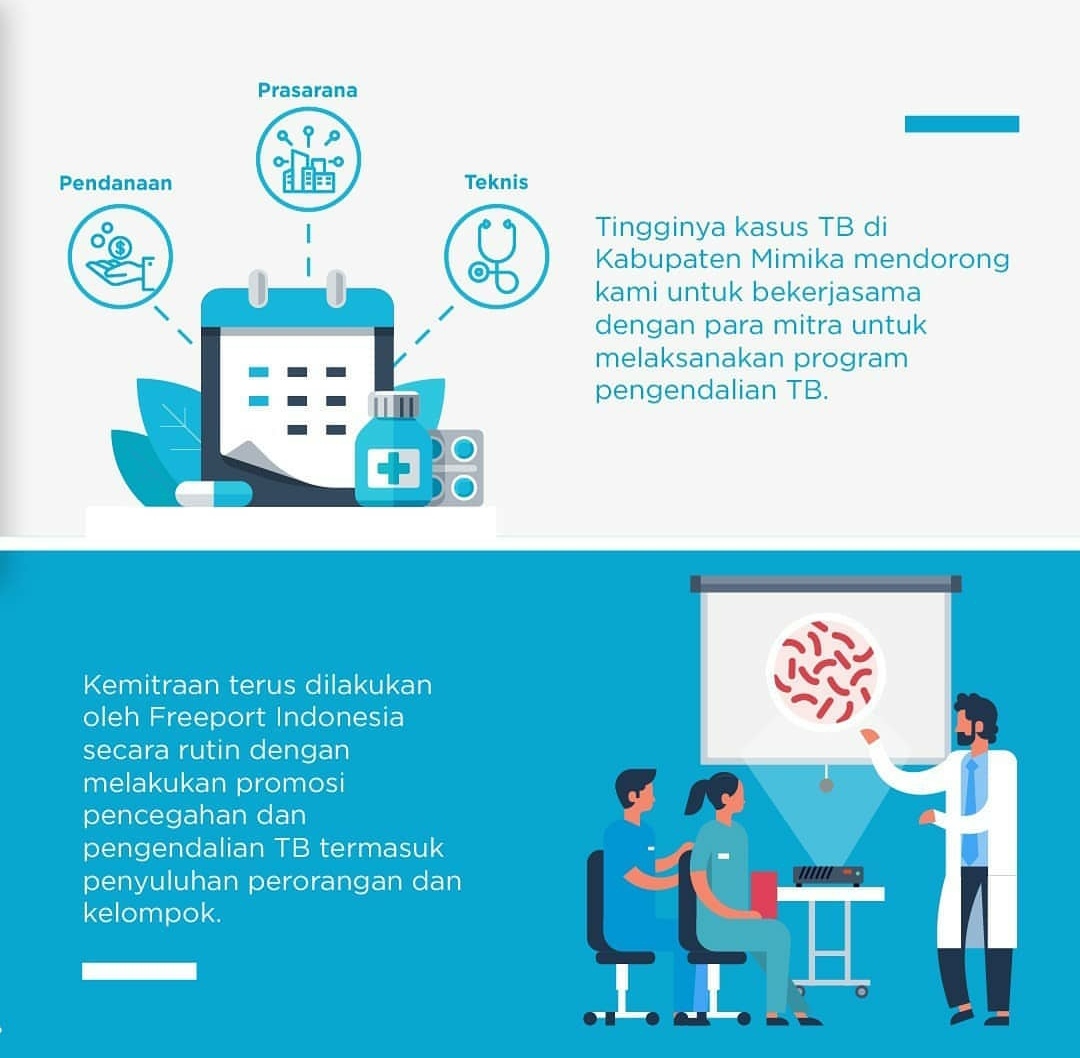 Prasarana

Pendanaan

Teknis

Tingginya kasus TB di Kabupaten Mimika mendorong kami untuk bekerjasama dengan para mitra untuk melaksanakan program pengendalian TB.

Kemitraan terus dilakukan oleh Freeport Indonesia secara rutin dengan melakukan promosi pencegahan dan pengendalian TB termasuk penyuluhan perorangan dan kelompok.