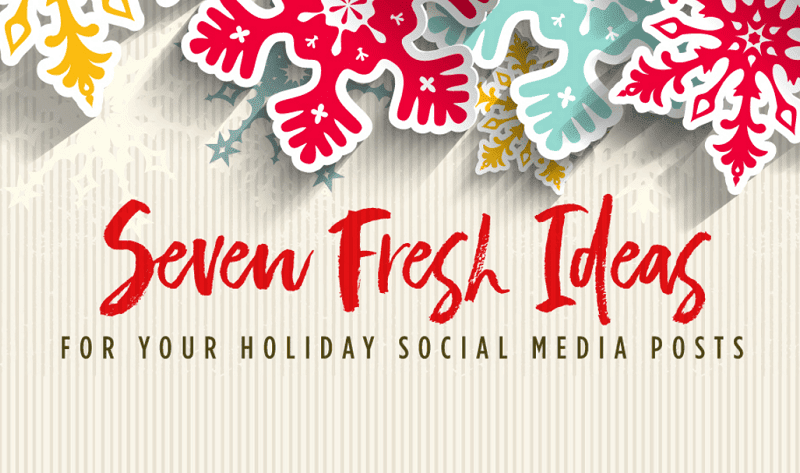 Seven Fresh Ideas
FOR YOUR HOLIDAY SOCIAL MEDIA POSTS