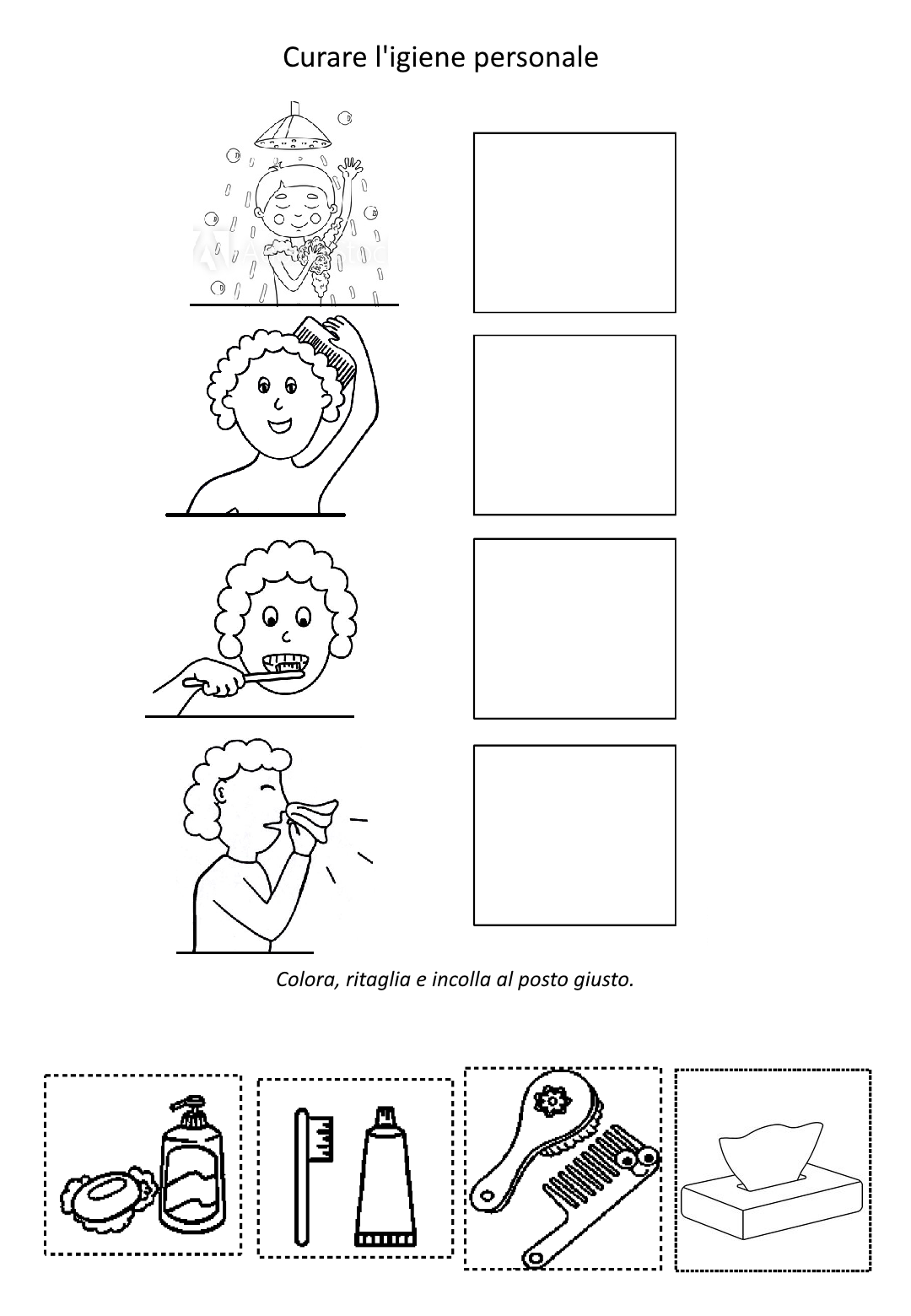 Curare l'igiene personale

Colora, ritaglia e incolla al posto giusto.