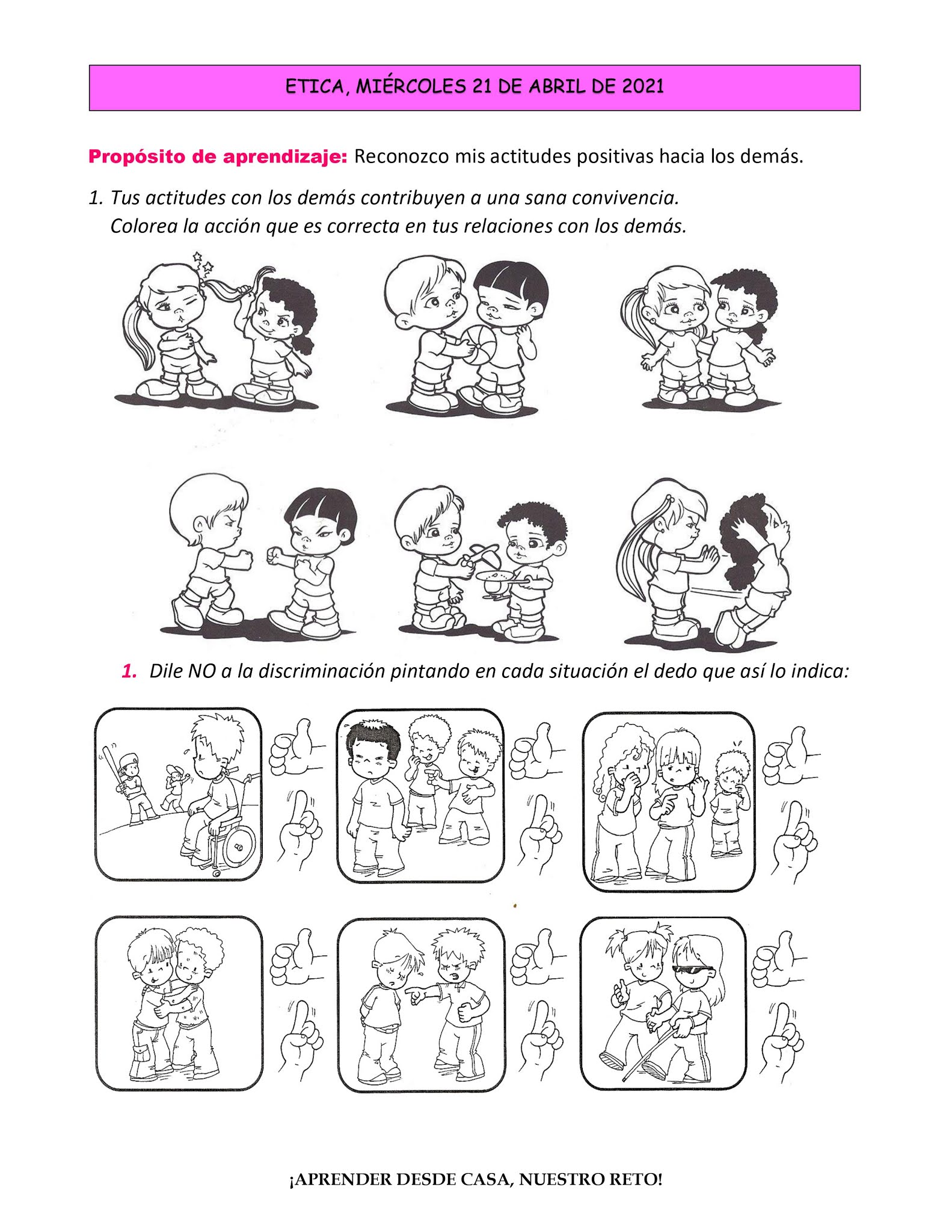 ETICA, MIÉRCOLES 21 DE ABRIL DE 2021

Propósito de aprendizaje: Reconozco mis actitudes positivas hacia los demás.

1. Tus actitudes con los demás contribuyen a una sana convivencia.
Colorea la acción que es correcta en tus relaciones con los demás.

1. Dile NO a la discriminación pintando en cada situación el dedo que así lo indica:

¡APRENDER DESDE CASA, NUESTRO RETO!