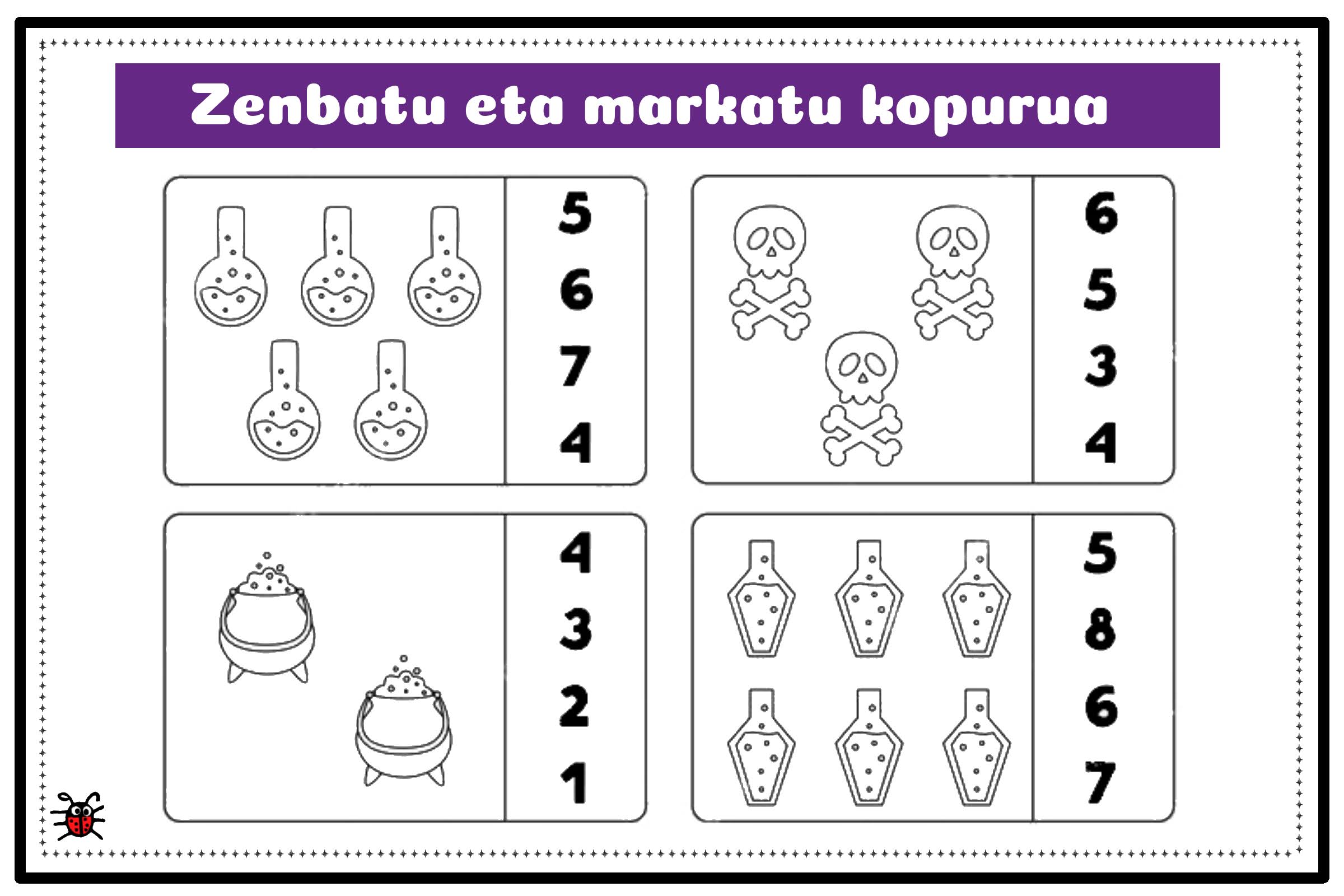 Zenbatu eta markatu kopurua

5
6
7
4

6
5
3
4

4
3
2
1

5
8
6
7