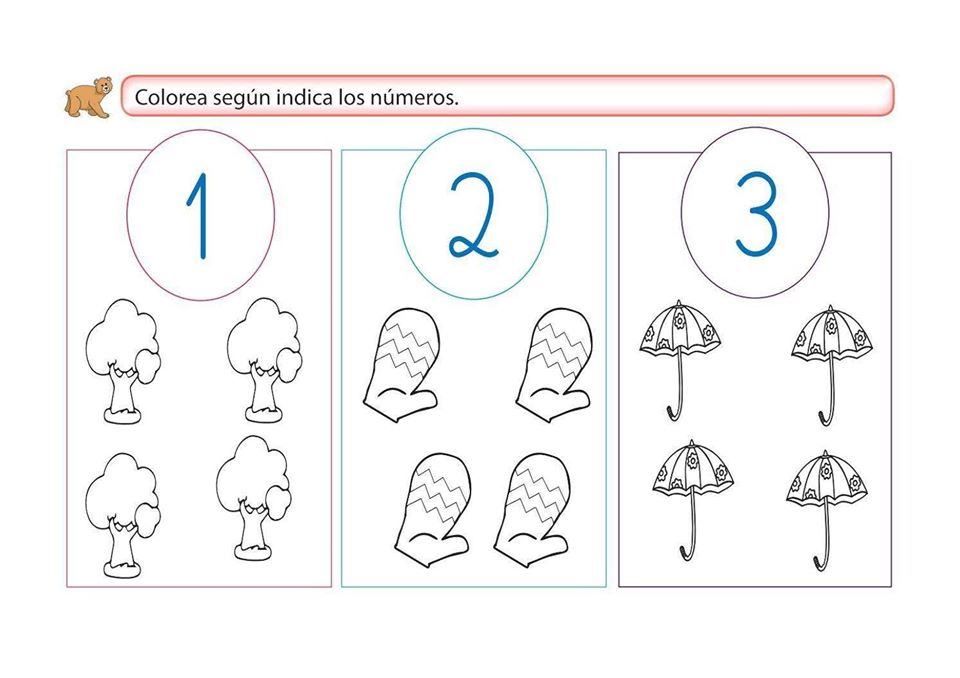 Colorea según indica los números.

1

2

3