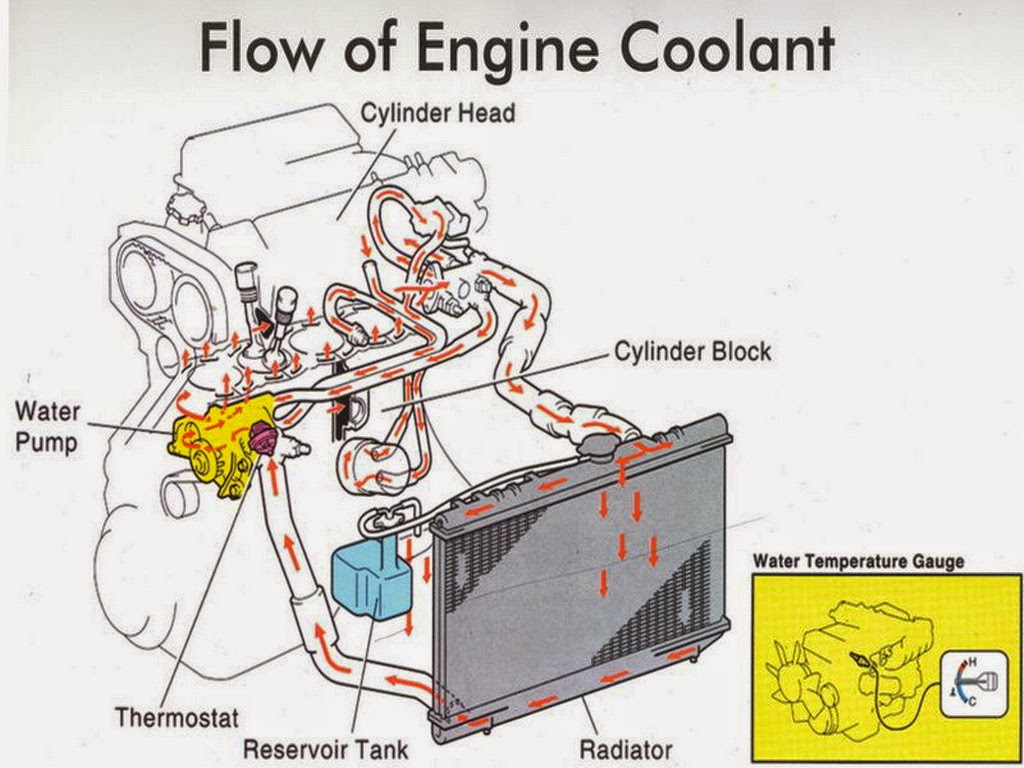 Flow of Engine Coolant

Cylinder Head

Cylinder Block

Water Pump

Thermostat

Reservoir Tank

Radiator

Water Temperature Gauge

H

C