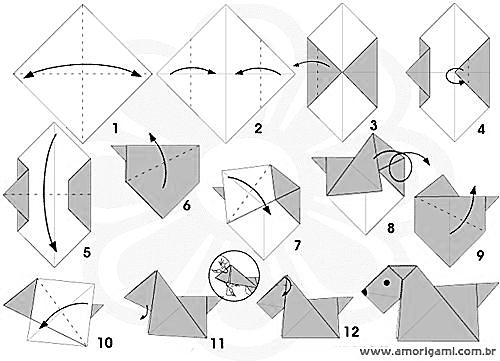 1
2
3
4
5
6
7
8
9
10
11
12
www.amorigami.com.br