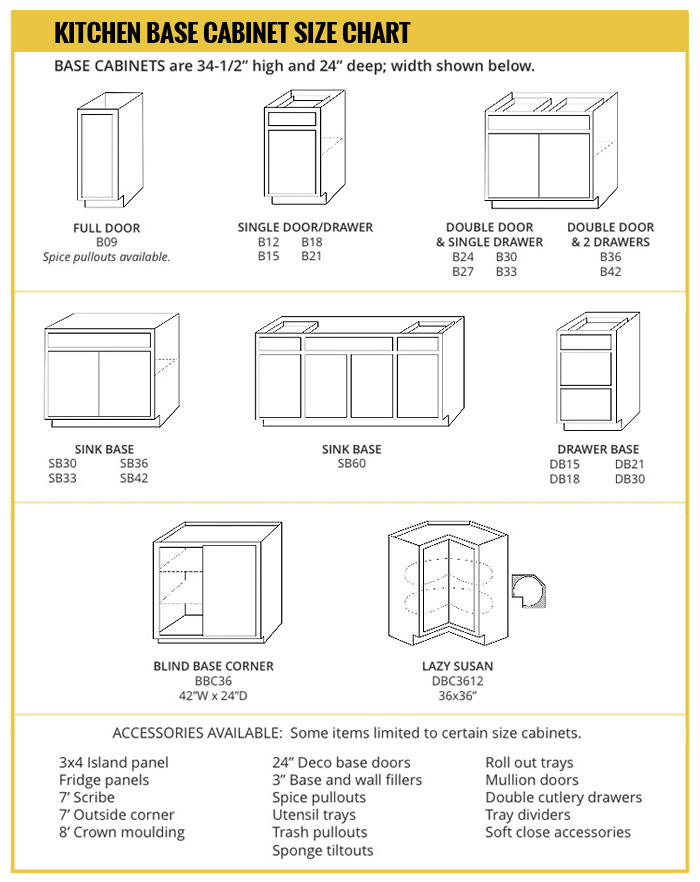 KITCHEN BASE CABINET SIZE CHART

BASE CABINETS are 34-1/2" high and 24" deep; width shown below.

FULL DOOR
B09
Spice pullouts available.

SINGLE DOOR/DRAWER
B12 B18
B15 B21

DOUBLE DOOR & SINGLE DRAWER
B24 B30
B27 B33

DOUBLE DOOR & 2 DRAWERS
B36
B42

SINK BASE
SB30 SB36
SB33 SB42

SINK BASE
SB60

DRAWER BASE
DB15 DB21
DB18 DB30

BLIND BASE CORNER
BBC36
42"W x 24"D

LAZY SUSAN
DBC3612
36x36"

ACCESSORIES AVAILABLE: Some items limited to certain size cabinets.

3x4 Island panel
Fridge panels
7' Scribe
7' Outside corner
8' Crown moulding

24" Deco base doors
3" Base and wall fillers
Spice pullouts
Utensil trays
Trash pullouts
Sponge tiltouts

Roll out trays
Mullion doors
Double cutlery drawers
Tray dividers
Soft close accessories