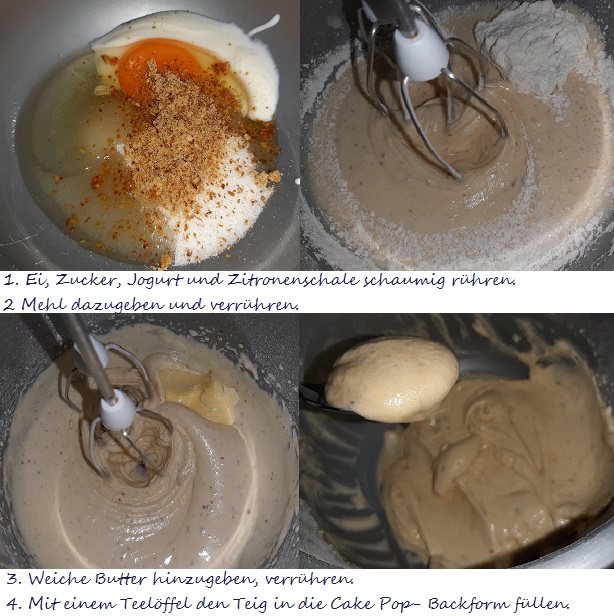 1. Ei, Zucker, Jogurt und Zitronenschale schaumig rühren.
2 Mehl dazugeben und verrühren.

3. Weiche Butter hinzugeben, verrühren.
4. Mit einem Teelöffel den Teig in die Cake Pop- Backform füllen.