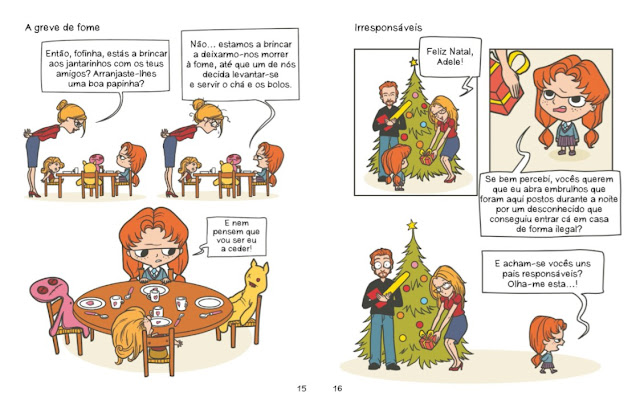 A greve de fome

Então, fofinha, estás a brincar aos jantarinhos com os teus amigos? Arranjaste-lhes uma boa papinha?

Não… estamos a brincar a deixarmo-nos morrer à fome, até que um de nós decida levantar-se e servir o chá e os bolos.

E nem pensem que vou ser eu a ceder!

15

Irresponsáveis

Feliz Natal, Adele!

Se bem percebi, vocês querem que eu abra embrulhos que foram aqui postos durante a noite por um desconhecido que conseguiu entrar cá em casa de forma ilegal?

E acham-se vocês uns pais responsáveis? Olha-me esta…!

16