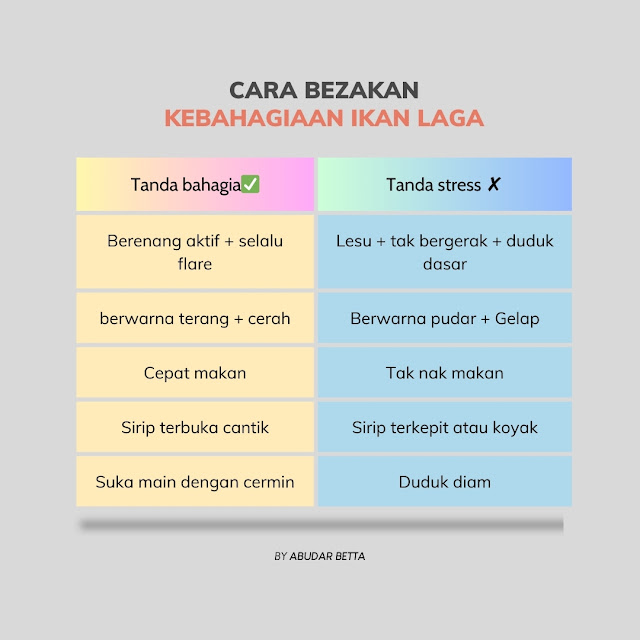 CARA BEZAKAN
KEBAHAGIAAN IKAN LAGA

| Tanda bahagia✅ | Tanda stress ✗ |
|---|---|
| Berenang aktif + selalu flare | Lesu + tak bergerak + duduk dasar |
| berwarna terang + cerah | Berwarna pudar + Gelap |
| Cepat makan | Tak nak makan |
| Sirip terbuka cantik | Sirip terkepit atau koyak |
| Suka main dengan cermin | Duduk diam |

BY ABUDAR BETTA