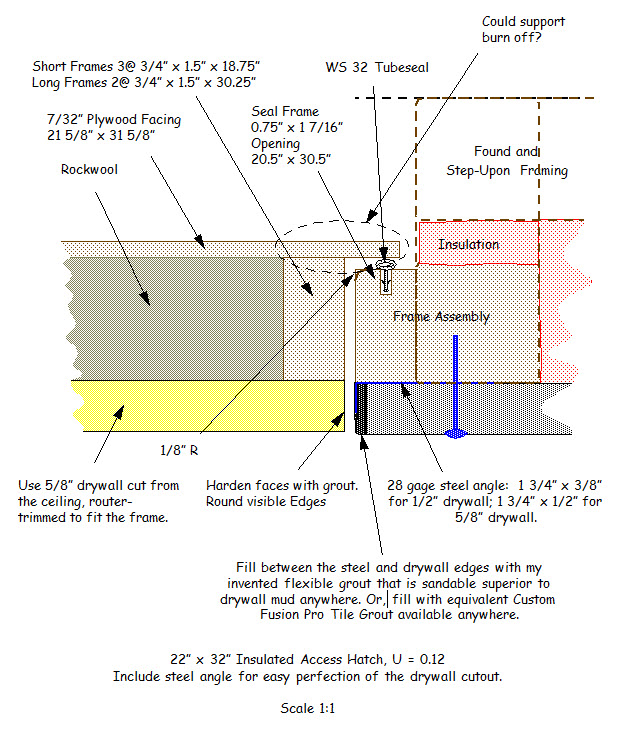 Could support burn off?

Short Frames 3@ 3/4" x 1.5" x 18.75"
Long Frames 2@ 3/4" x 1.5" x 30.25"

WS 32 Tubeseal

7/32" Plywood Facing
21 5/8" x 31 5/8"

Seal Frame
0.75" x 1 7/16"
Opening
20.5" x 30.5"

Found and
Step-Upon Framing

Rockwool

Insulation

Frame Assembly

1/8" R

Use 5/8" drywall cut from the ceiling, router-trimmed to fit the frame.

Harden faces with grout. Round visible Edges

28 gage steel angle: 1 3/4" x 3/8" for 1/2" drywall; 1 3/4" x 1/2" for 5/8" drywall.

Fill between the steel and drywall edges with my invented flexible grout that is sandable superior to drywall mud anywhere. Or, fill with equivalent Custom Fusion Pro Tile Grout available anywhere.

22" x 32" Insulated Access Hatch, U = 0.12
Include steel angle for easy perfection of the drywall cutout.

Scale 1:1