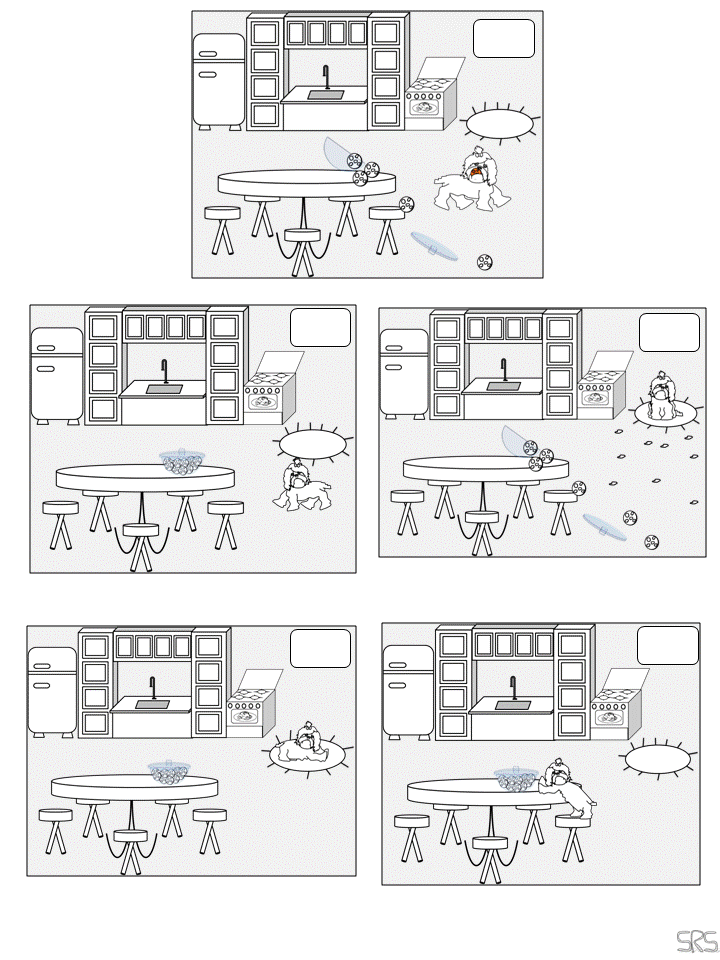 SRS