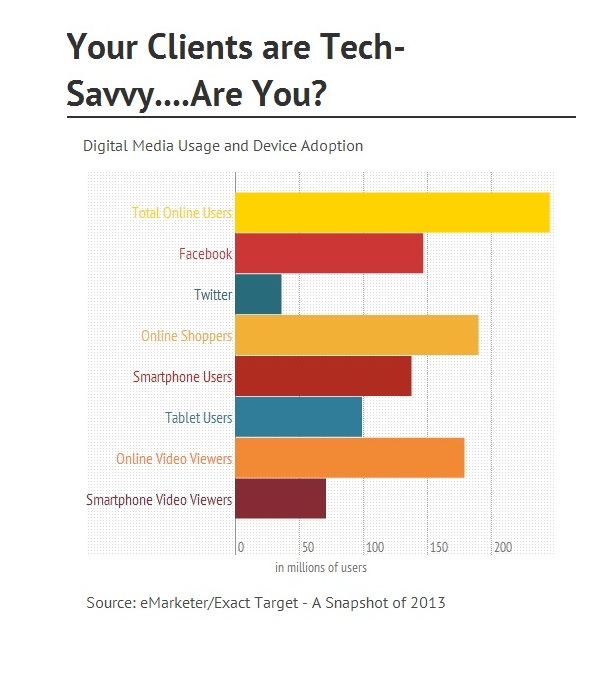 Your Clients are Tech-Savvy....Are You?

Digital Media Usage and Device Adoption

Total Online Users
Facebook
Twitter
Online Shoppers
Smartphone Users
Tablet Users
Online Video Viewers
Smartphone Video Viewers

0 50 100 150 200

in millions of users

Source: eMarketer/Exact Target - A Snapshot of 2013