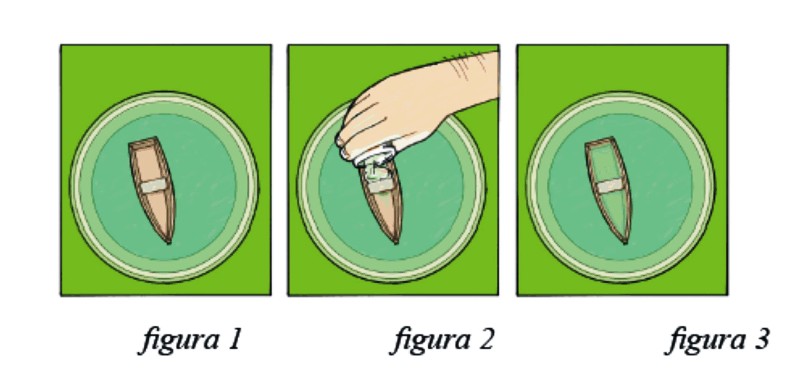 figura 1

figura 2

figura 3