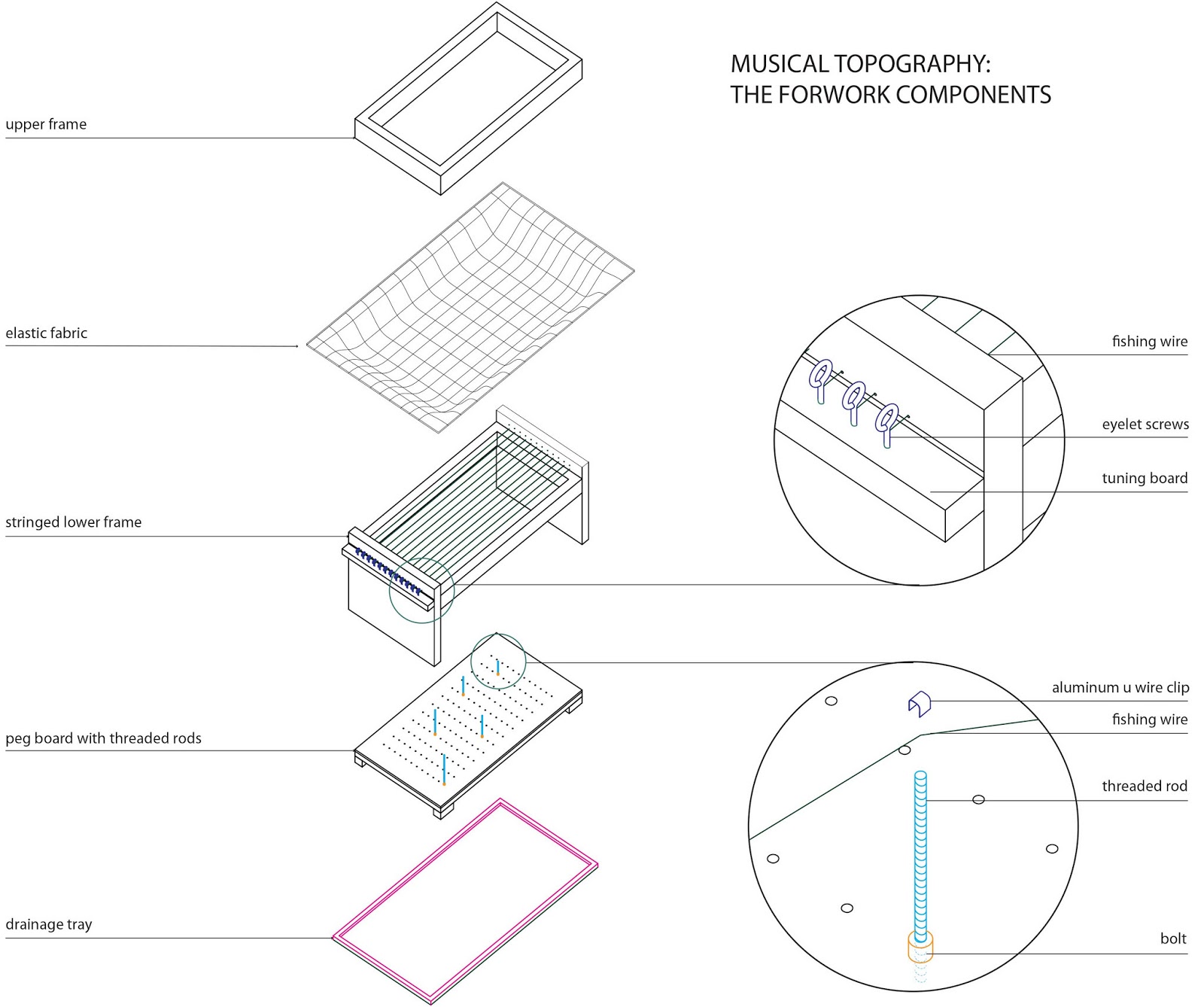 MUSICAL TOPOGRAPHY:
THE FORWORK COMPONENTS

upper frame

elastic fabric

stringed lower frame

peg board with threaded rods

drainage tray

fishing wire

eyelet screws

tuning board

aluminum u wire clip

fishing wire

threaded rod

bolt