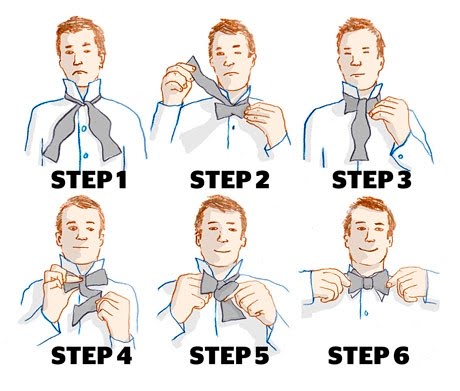 STEP 1

STEP 2

STEP 3

STEP 4

STEP 5

STEP 6