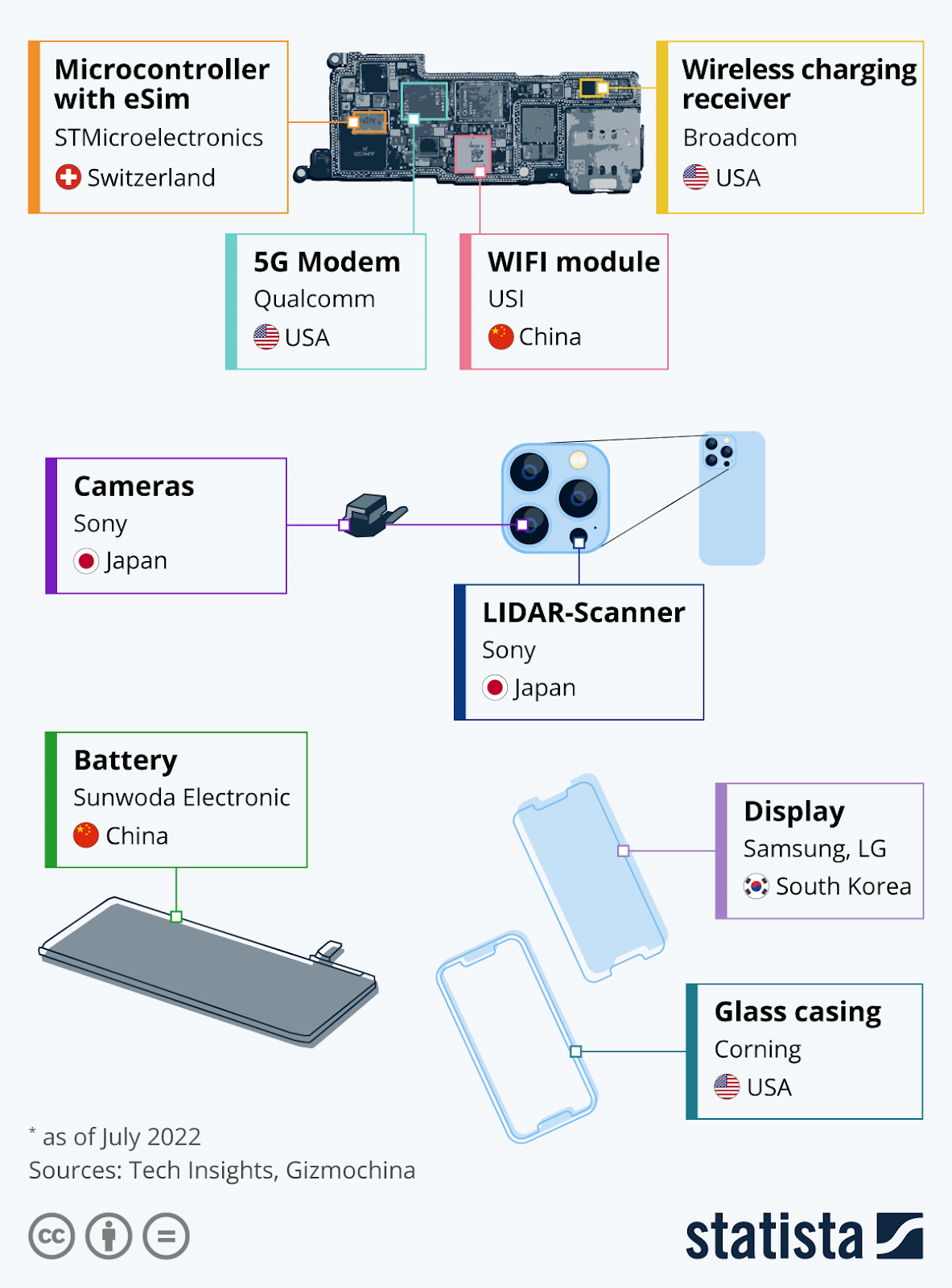 Microcontroller with eSim
STMicroelectronics
Switzerland

Wireless charging receiver
Broadcom
USA

5G Modem
Qualcomm
USA

WIFI module
USI
China

Cameras
Sony
Japan

LIDAR-Scanner
Sony
Japan

Battery
Sunwoda Electronic
China

Display
Samsung, LG
South Korea

Glass casing
Corning
USA

* as of July 2022
Sources: Tech Insights, Gizmochina

statista