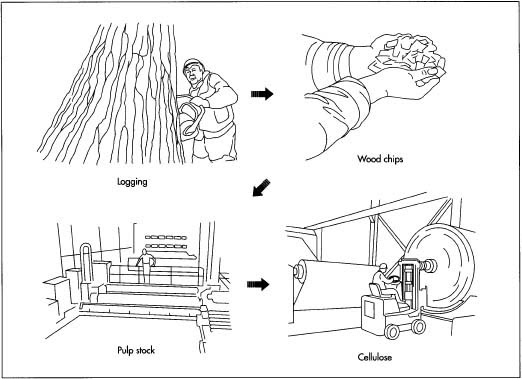 Logging

Wood chips

Pulp stock

Cellulose