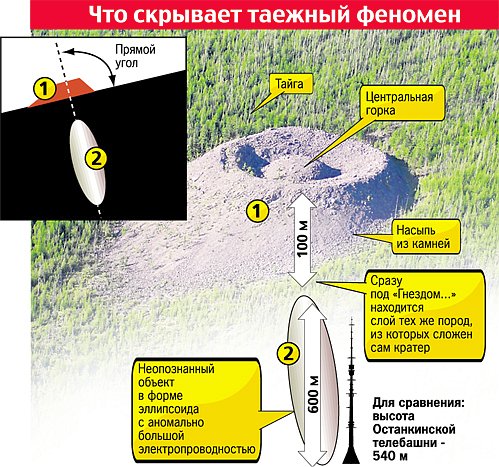 Что скрывает таежный феномен

Прямой угол

1

2

Тайга

Центральная горка

1

100 м

Насыпь из камней

Сразу под «Гнездом...» находится слой тех же пород, из которых сложен сам кратер

2

600 м

Неопознанный объект в форме эллипсоида с аномально большой электропроводностью

Для сравнения: высота Останкинской телебашни - 540 м