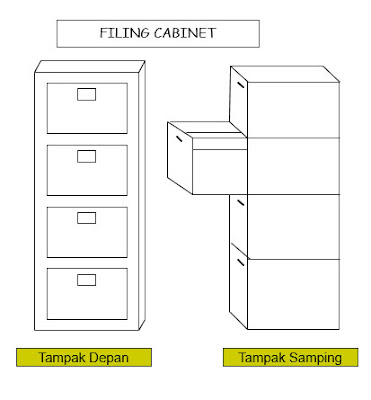 FILING CABINET

Tampak Depan

Tampak Samping