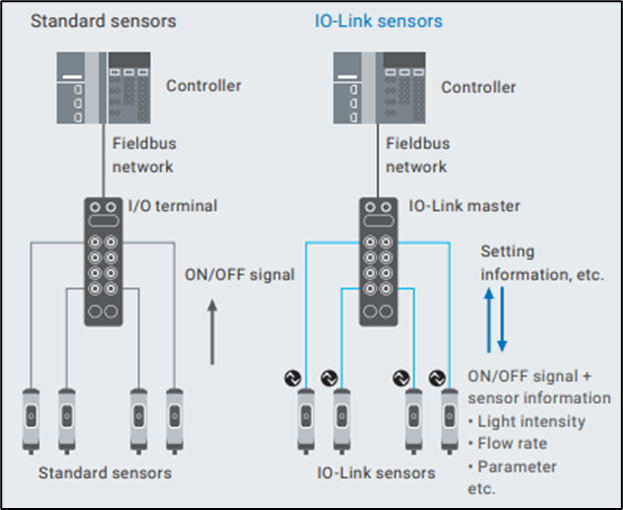 Standard sensors

Controller

Fieldbus network

I/O terminal

ON/OFF signal

Standard sensors

IO-Link sensors

Controller

Fieldbus network

IO-Link master

Setting information, etc.

ON/OFF signal + sensor information
• Light intensity
• Flow rate
• Parameter
etc.

IO-Link sensors