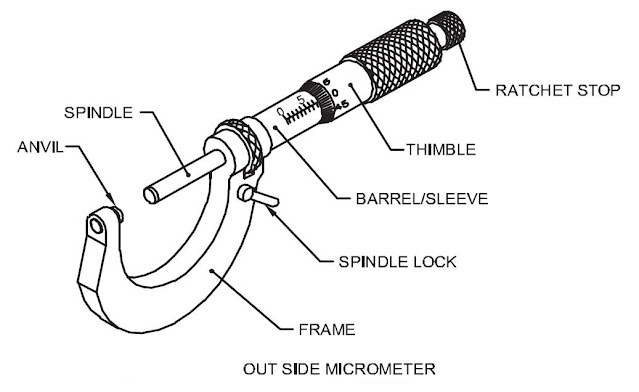 RATCHET STOP

SPINDLE

ANVIL

0 5

5
0
45

THIMBLE

BARREL/SLEEVE

SPINDLE LOCK

FRAME

OUT SIDE MICROMETER