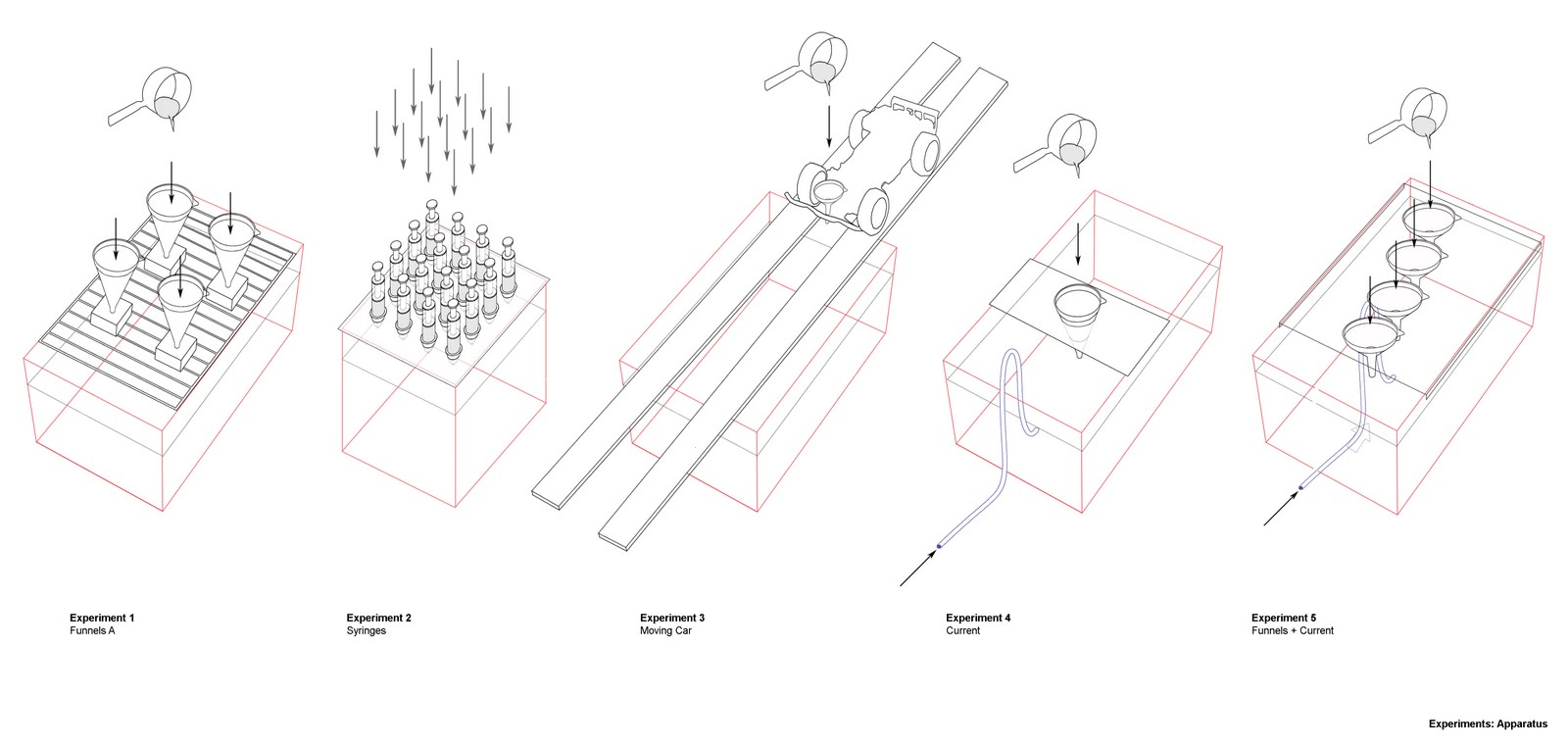 Experiment 1
Funnels A

Experiment 2
Syringes

Experiment 3
Moving Car

Experiment 4
Current

Experiment 5
Funnels + Current

Experiments: Apparatus