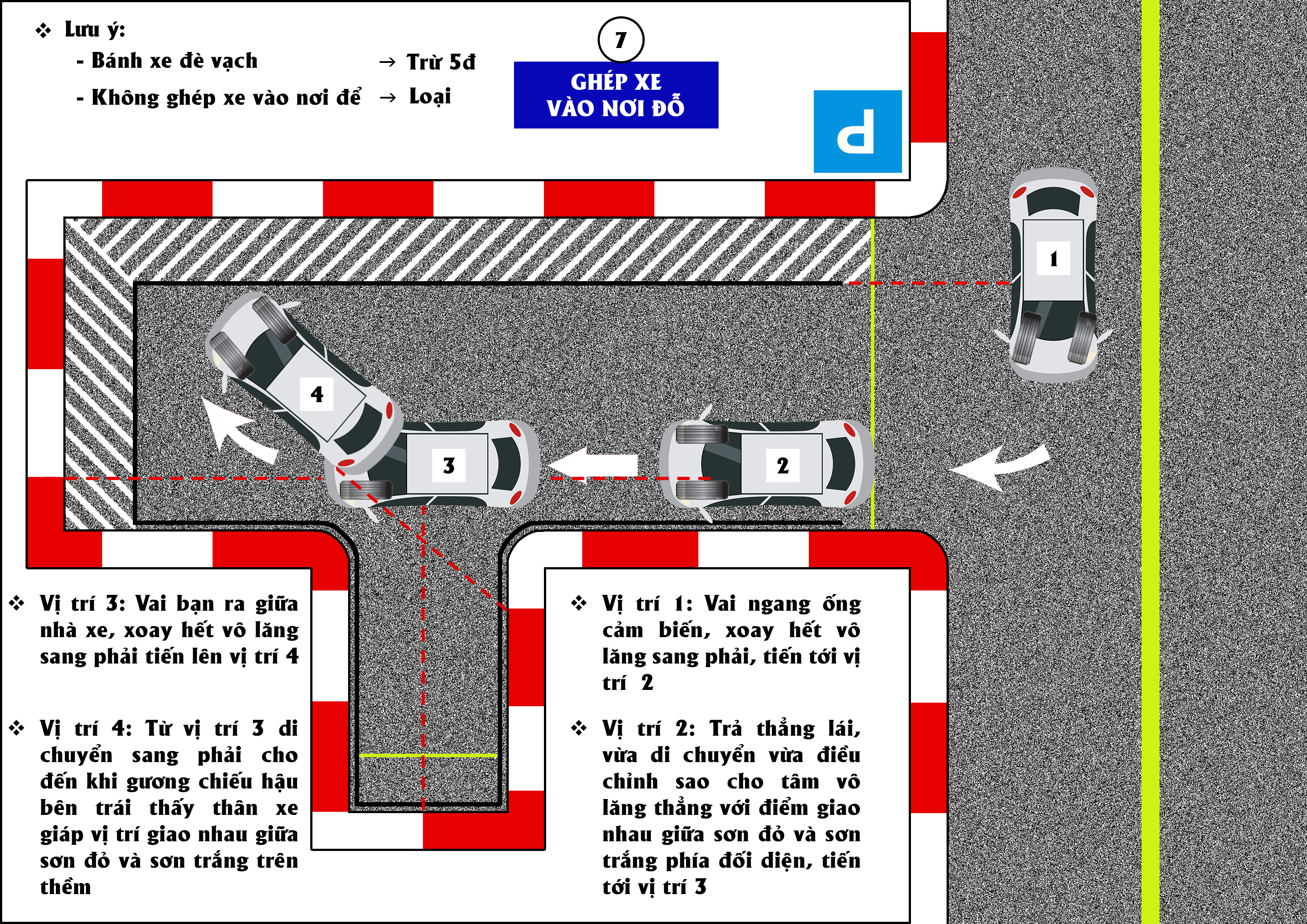 ❖ Lưu ý:

- Bánh xe đè vạch → Trừ 5đ

- Không ghép xe vào nơi để → Loại

7

GHÉP XE VÀO NƠI ĐỖ

P

1

4

3

2

❖ Vị trí 3: Vai bạn ra giữa nhà xe, xoay hết vô lăng sang phải tiến lên vị trí 4

❖ Vị trí 4: Từ vị trí 3 di chuyển sang phải cho đến khi gương chiếu hậu bên trái thấy thân xe giáp vị trí giao nhau giữa sơn đỏ và sơn trắng trên thềm

❖ Vị trí 1: Vai ngang ống cảm biến, xoay hết vô lăng sang phải, tiến tới vị trí 2

❖ Vị trí 2: Trả thẳng lái, vừa di chuyển vừa điều chỉnh sao cho tâm vô lăng thẳng với điểm giao nhau giữa sơn đỏ và sơn trắng phía đối diện, tiến tới vị trí 3