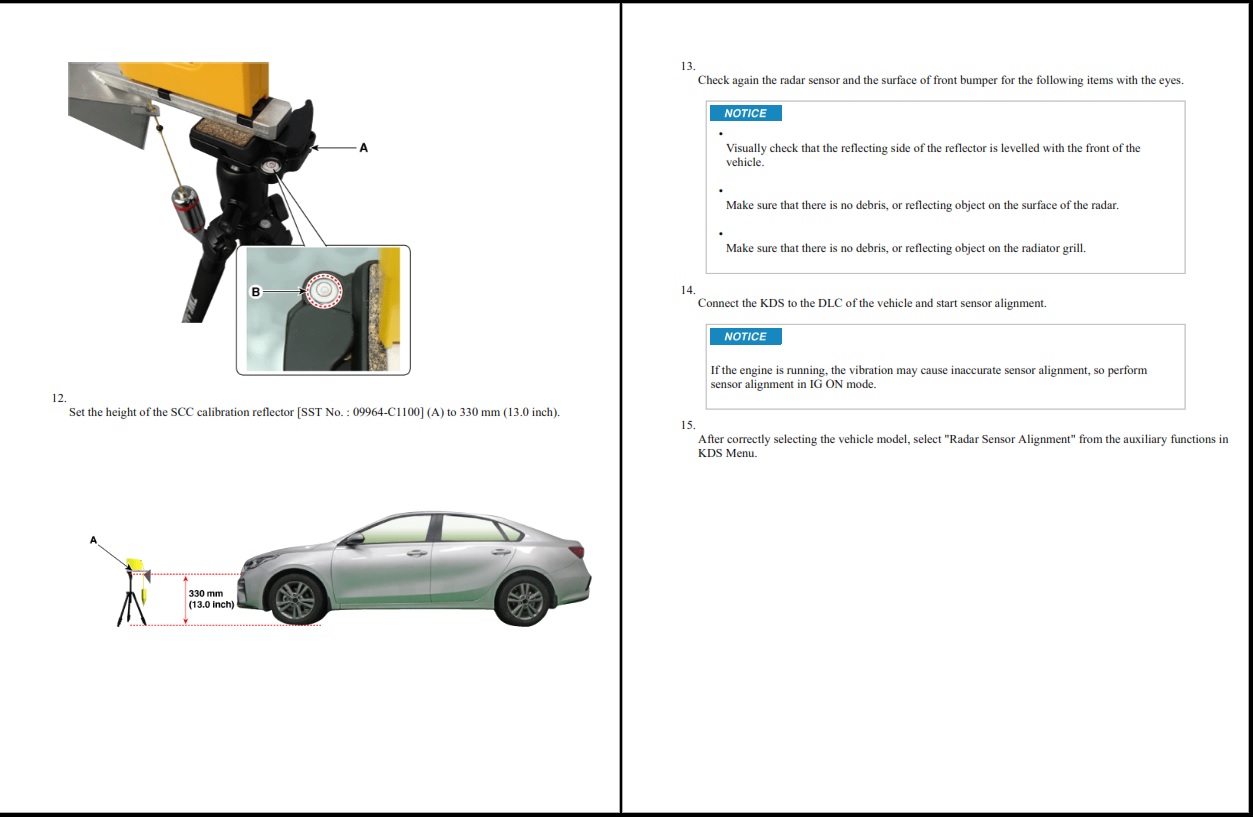 A

B

12.
Set the height of the SCC calibration reflector [SST No. : 09964-C1100] (A) to 330 mm (13.0 inch).

A

330 mm
(13.0 inch)

13.
Check again the radar sensor and the surface of front bumper for the following items with the eyes.

NOTICE

•
Visually check that the reflecting side of the reflector is levelled with the front of the vehicle.

•
Make sure that there is no debris, or reflecting object on the surface of the radar.

•
Make sure that there is no debris, or reflecting object on the radiator grill.

14.
Connect the KDS to the DLC of the vehicle and start sensor alignment.

NOTICE

If the engine is running, the vibration may cause inaccurate sensor alignment, so perform sensor alignment in IG ON mode.

15.
After correctly selecting the vehicle model, select "Radar Sensor Alignment" from the auxiliary functions in KDS Menu.