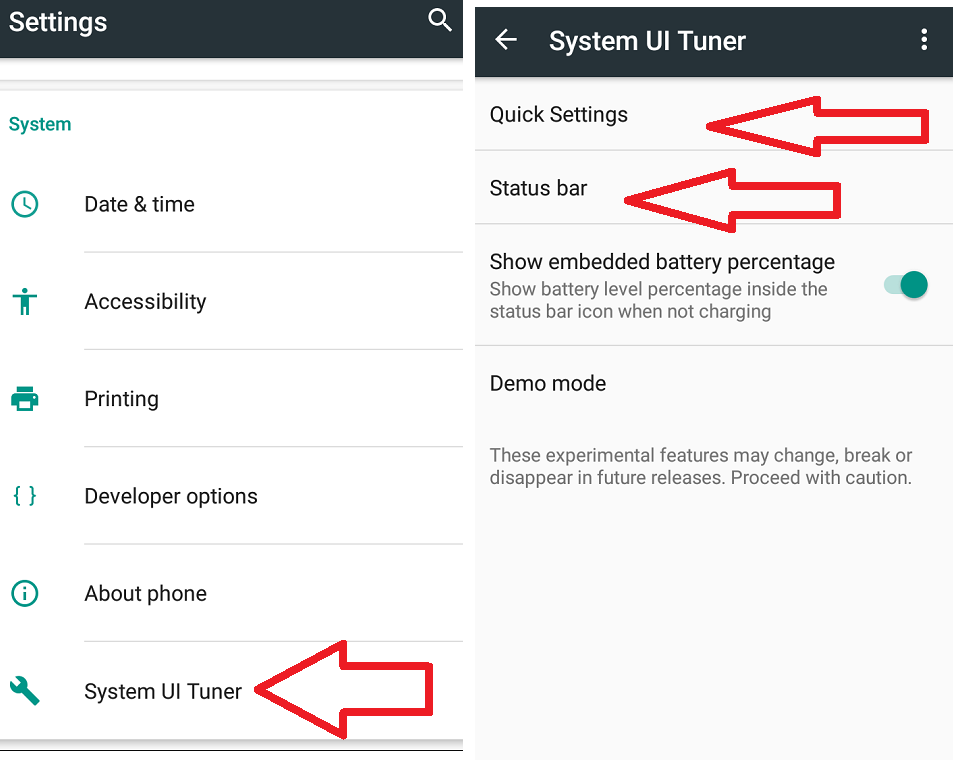 Settings

System

Date & time

Accessibility

Printing

{ }

Developer options

About phone

System UI Tuner

System UI Tuner

Quick Settings

Status bar

Show embedded battery percentage
Show battery level percentage inside the status bar icon when not charging

Demo mode

These experimental features may change, break or disappear in future releases. Proceed with caution.