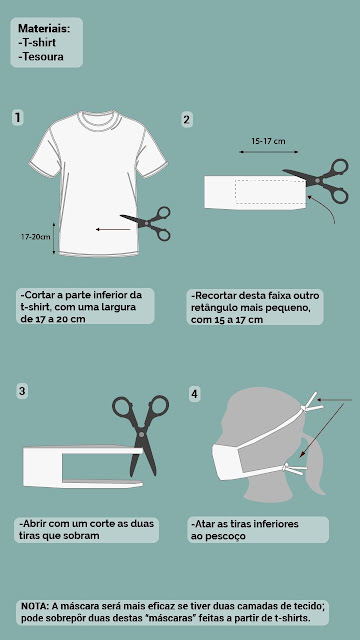 Materiais:
-T-shirt
-Tesoura

1

17-20cm

-Cortar a parte inferior da t-shirt, com uma largura de 17 a 20 cm

2

15-17 cm

-Recortar desta faixa outro retângulo mais pequeno, com 15 a 17 cm

3

-Abrir com um corte as duas tiras que sobram

4

-Atar as tiras inferiores ao pescoço

NOTA: A máscara será mais eficaz se tiver duas camadas de tecido; pode sobrepôr duas destas "máscaras" feitas a partir de t-shirts.