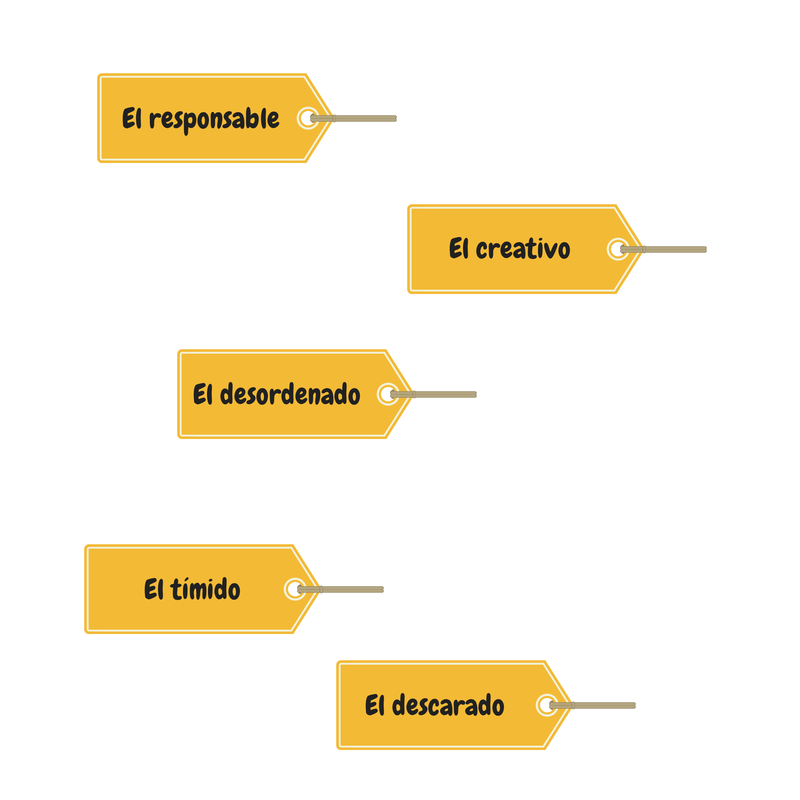 El responsable

El creativo

El desordenado

El tímido

El descarado