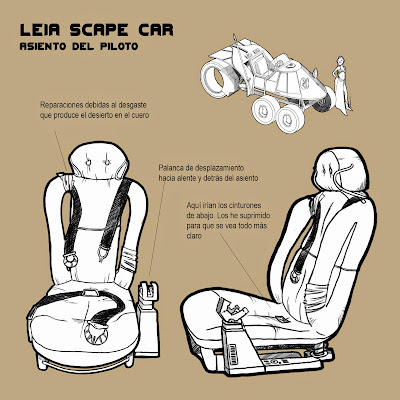 LEIA SCAPE CAR
ASIENTO DEL PILOTO

Reparaciones debidas al desgaste que produce el desierto en el cuero

Palanca de desplazamiento hacia alente y detrás del asiento

Aquí irían los cinturones de abajo. Los he suprimido para que se vea todo más claro