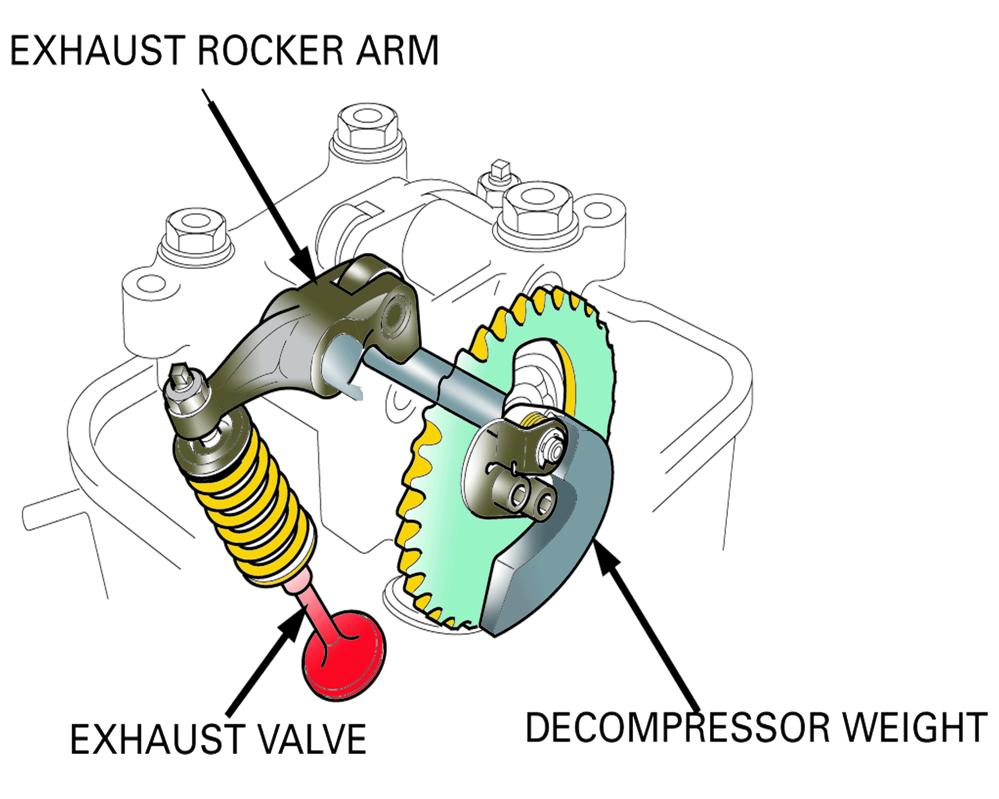 EXHAUST ROCKER ARM

EXHAUST VALVE

DECOMPRESSOR WEIGHT