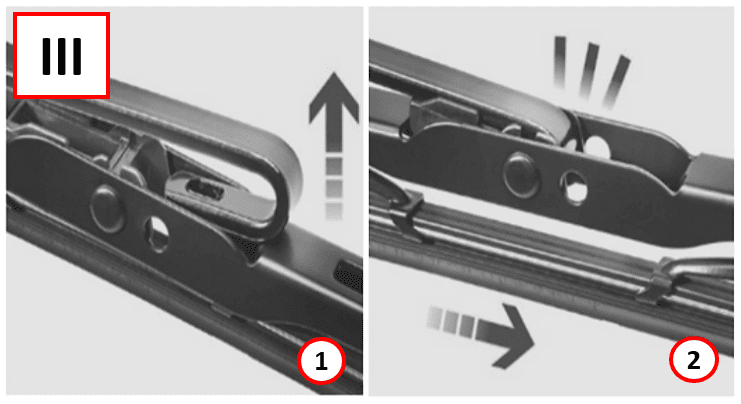 III

1

2