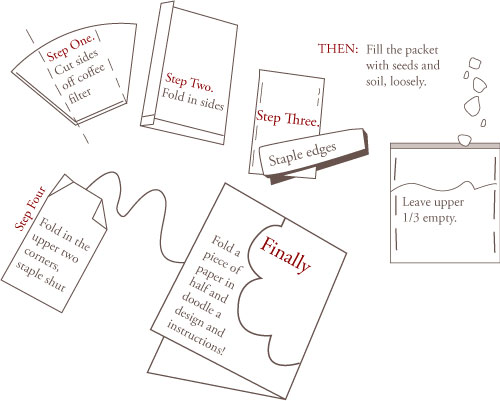 Step One.
Cut sides off coffee filter

Step Two.
Fold in sides

Step Three.
Staple edges

THEN: Fill the packet with seeds and soil, loosely.

Leave upper 1/3 empty.

Step Four
Fold in the upper two corners, staple shut

Finally
Fold a piece of paper in half and doodle a design and instructions!