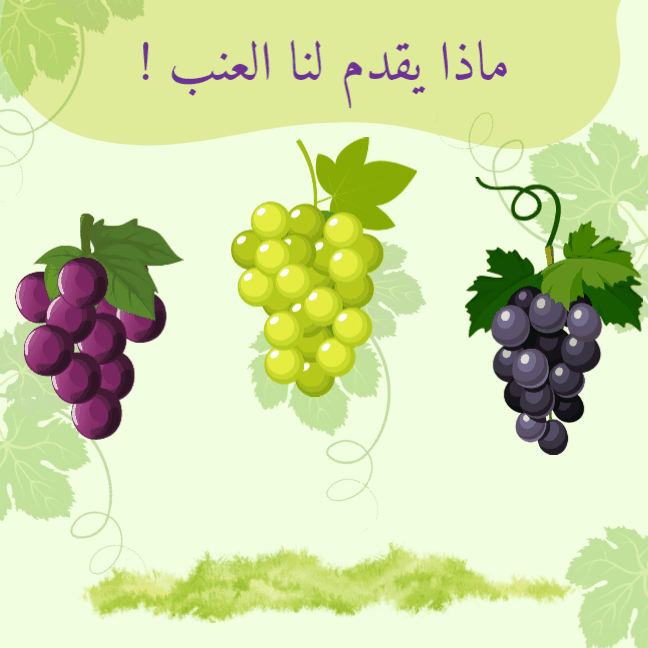 ماذا يقدم لنا العنب !