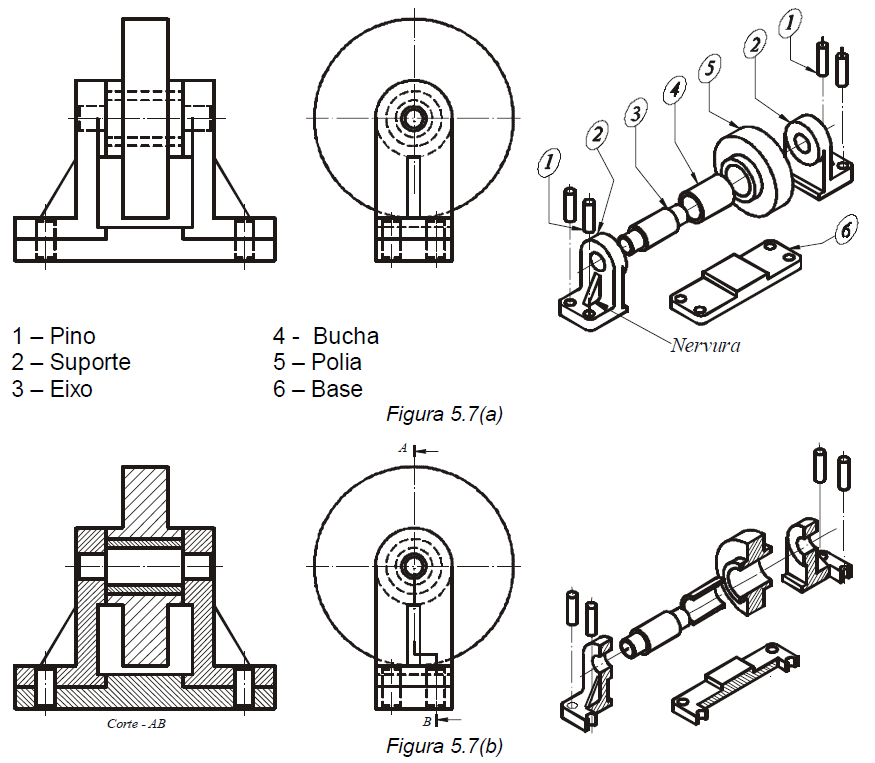 1
2
5
4
3
2
1
6
Nervura

1 – Pino
2 – Suporte
3 – Eixo

4 - Bucha
5 – Polia
6 – Base

Figura 5.7(a)

A
B
Corte - AB

Figura 5.7(b)