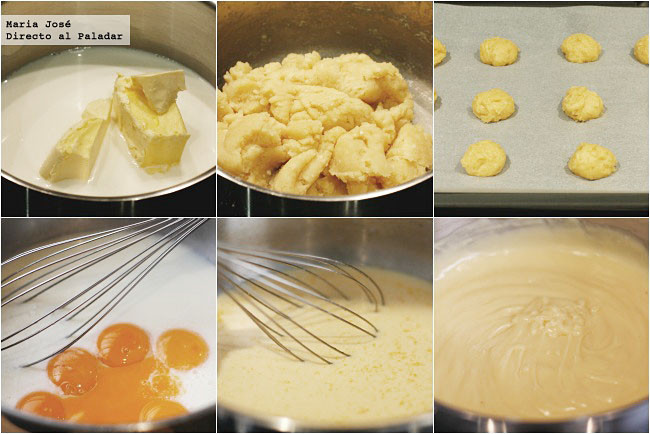 Maria José
Directo al Paladar