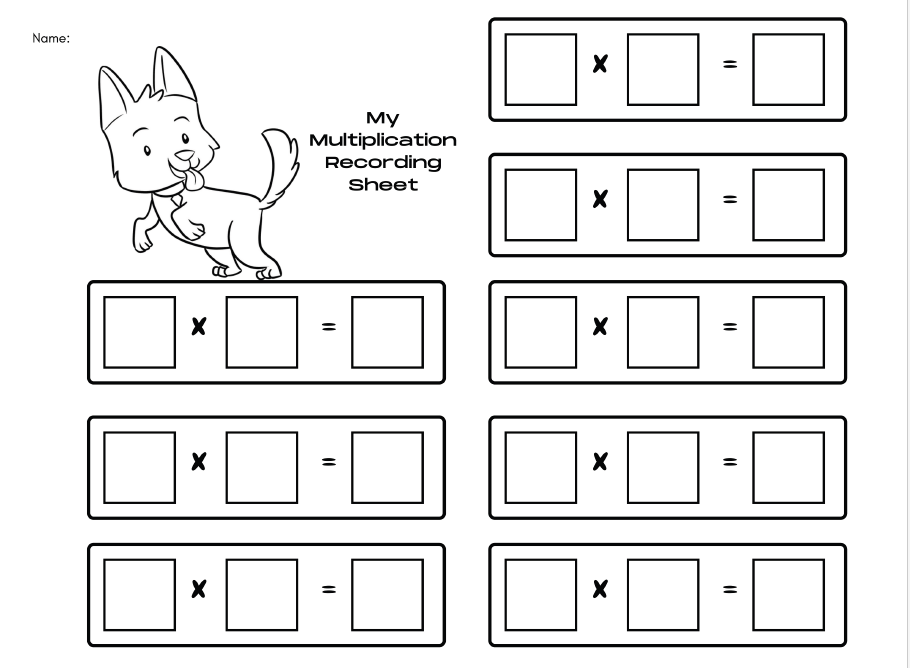 Name:

My Multiplication Recording Sheet

x =

x =

x =

x =

x =

x =

x =

x =