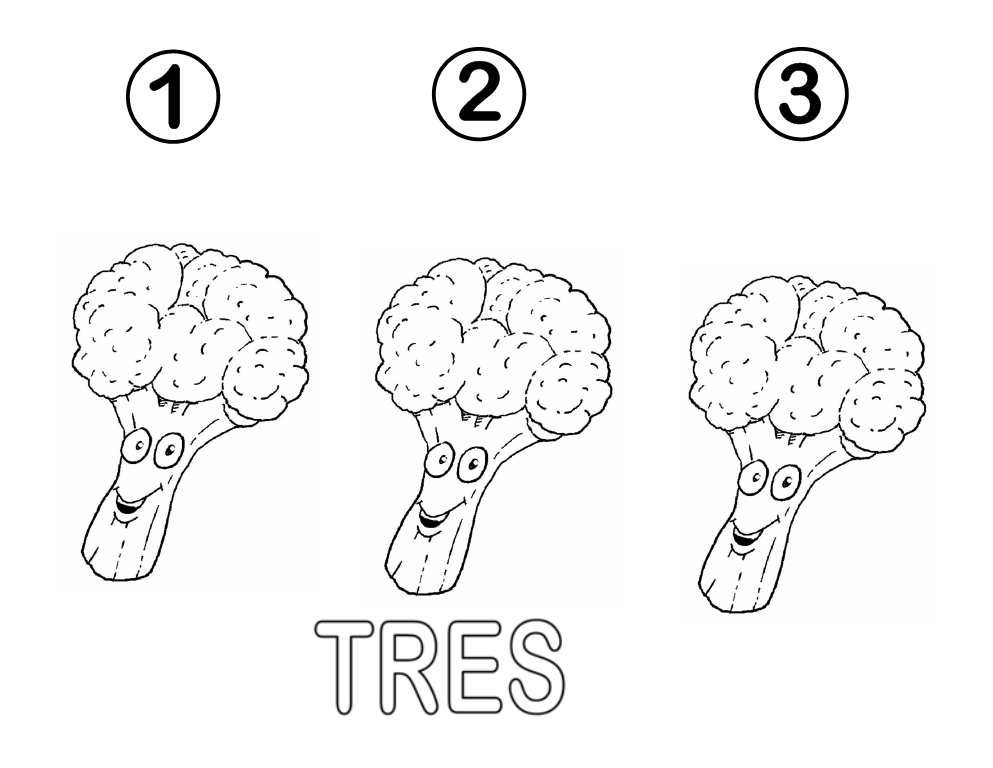 1 2 3

TRES