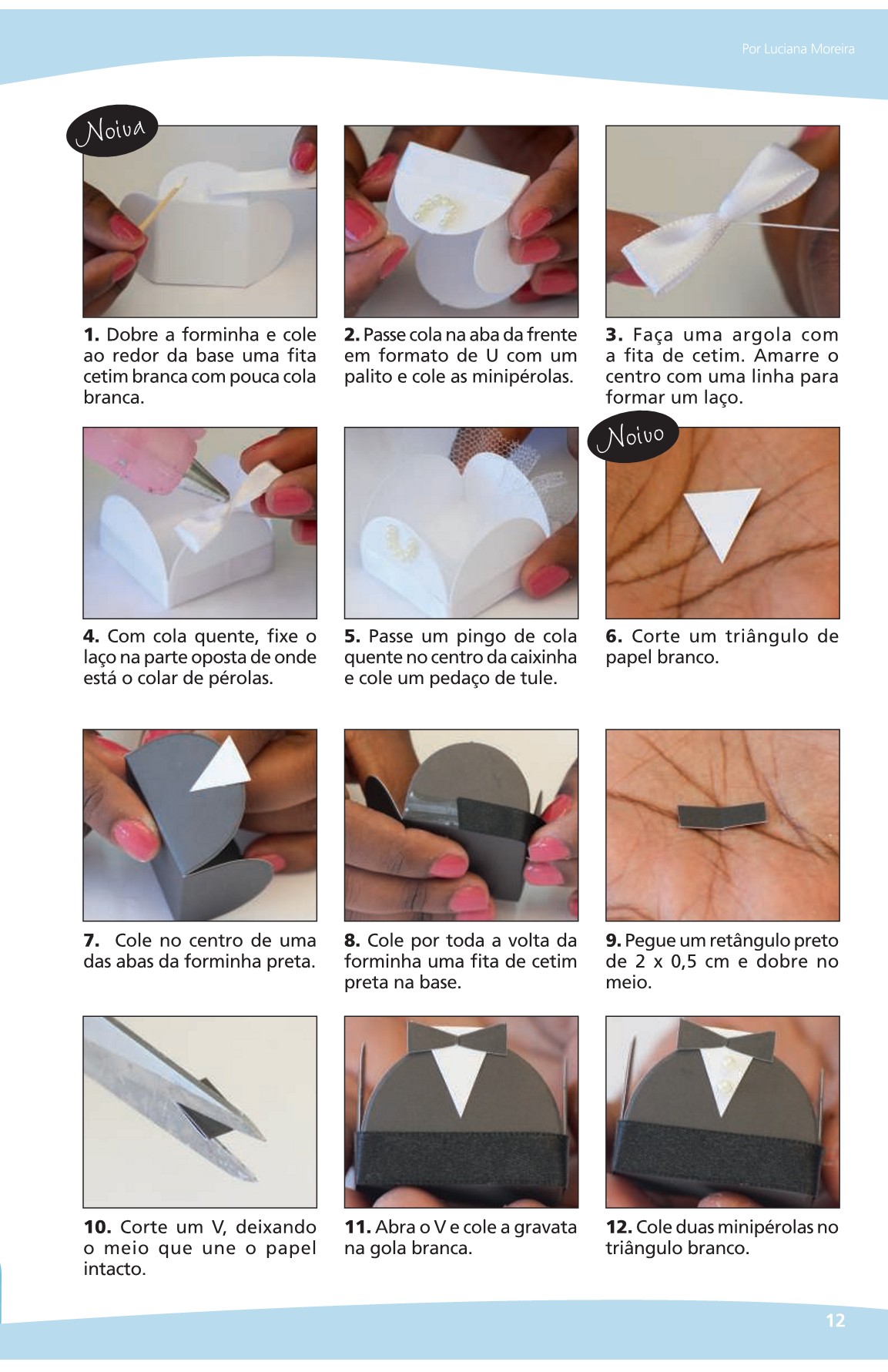 Por Luciana Moreira

Noiva

1. Dobre a forminha e cole ao redor da base uma fita cetim branca com pouca cola branca.

2. Passe cola na aba da frente em formato de U com um palito e cole as minipérolas.

3. Faça uma argola com a fita de cetim. Amarre o centro com uma linha para formar um laço.

4. Com cola quente, fixe o laço na parte oposta de onde está o colar de pérolas.

5. Passe um pingo de cola quente no centro da caixinha e cole um pedaço de tule.

Noivo

6. Corte um triângulo de papel branco.

7. Cole no centro de uma das abas da forminha preta.

8. Cole por toda a volta da forminha uma fita de cetim preta na base.

9. Pegue um retângulo preto de 2 x 0,5 cm e dobre no meio.

10. Corte um V, deixando o meio que une o papel intacto.

11. Abra o V e cole a gravata na gola branca.

12. Cole duas minipérolas no triângulo branco.

12