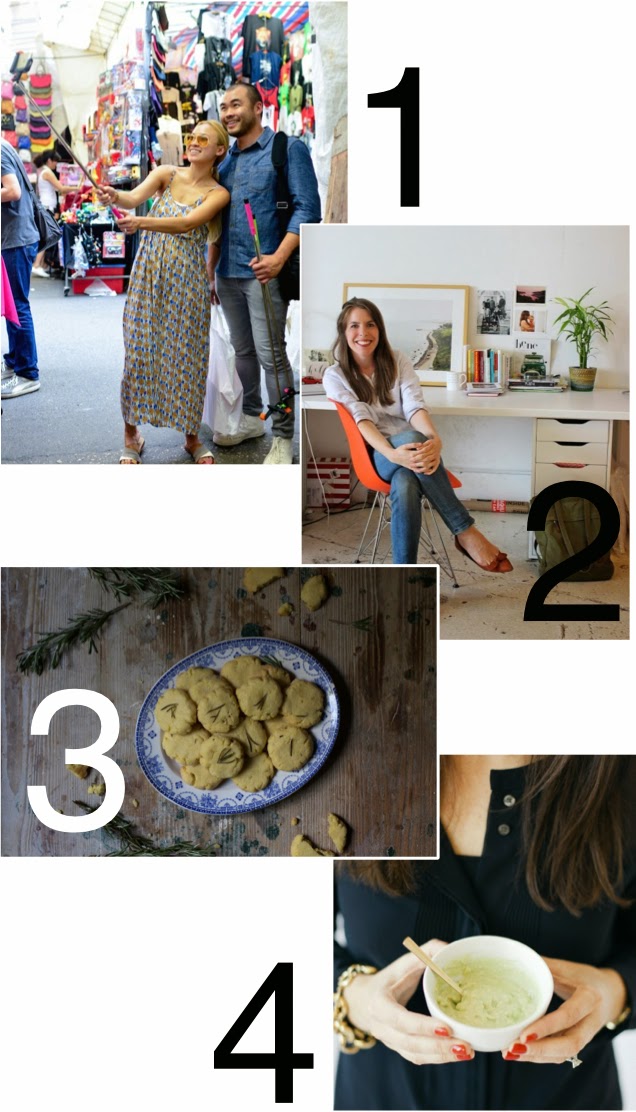 1

2

3

4