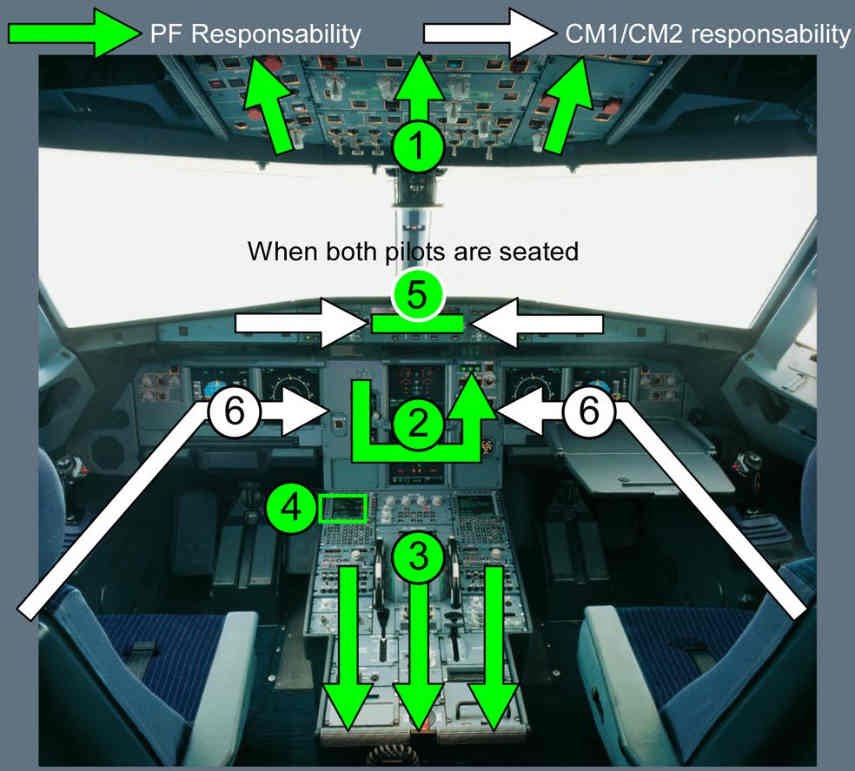 PF Responsability

CM1/CM2 responsability

1

When both pilots are seated

5

6

2

6

4

3