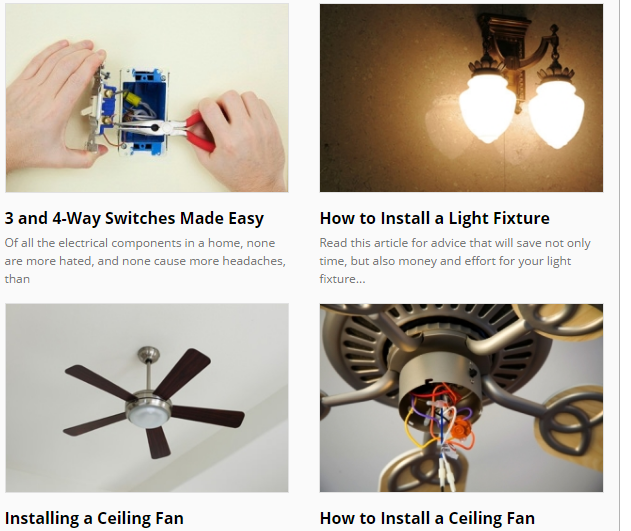 3 and 4-Way Switches Made Easy

Of all the electrical components in a home, none are more hated, and none cause more headaches, than

How to Install a Light Fixture

Read this article for advice that will save not only time, but also money and effort for your light fixture...

Installing a Ceiling Fan

How to Install a Ceiling Fan