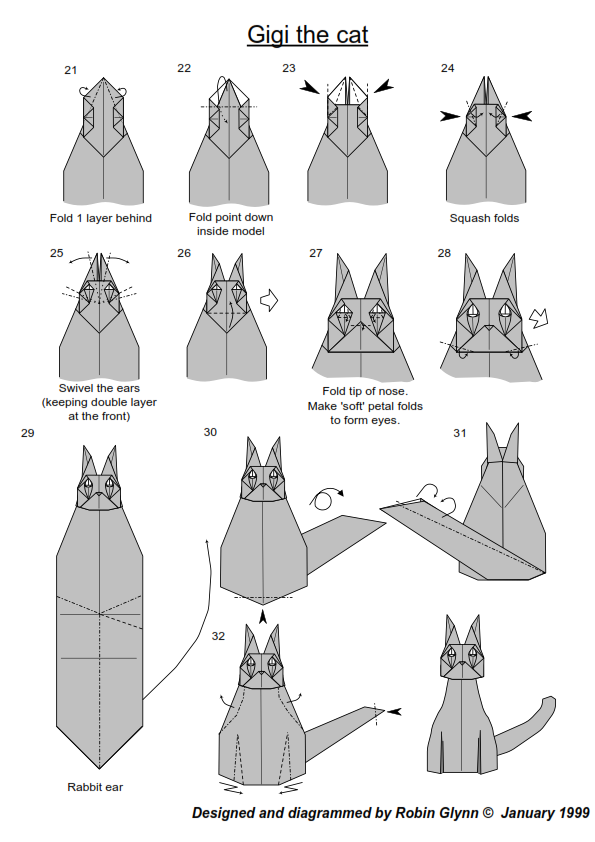 Gigi the cat

21

Fold 1 layer behind

22

Fold point down inside model

23

24

Squash folds

25

Swivel the ears (keeping double layer at the front)

26

27

Fold tip of nose. Make 'soft' petal folds to form eyes.

28

29

Rabbit ear

30

31

32

Designed and diagrammed by Robin Glynn © January 1999