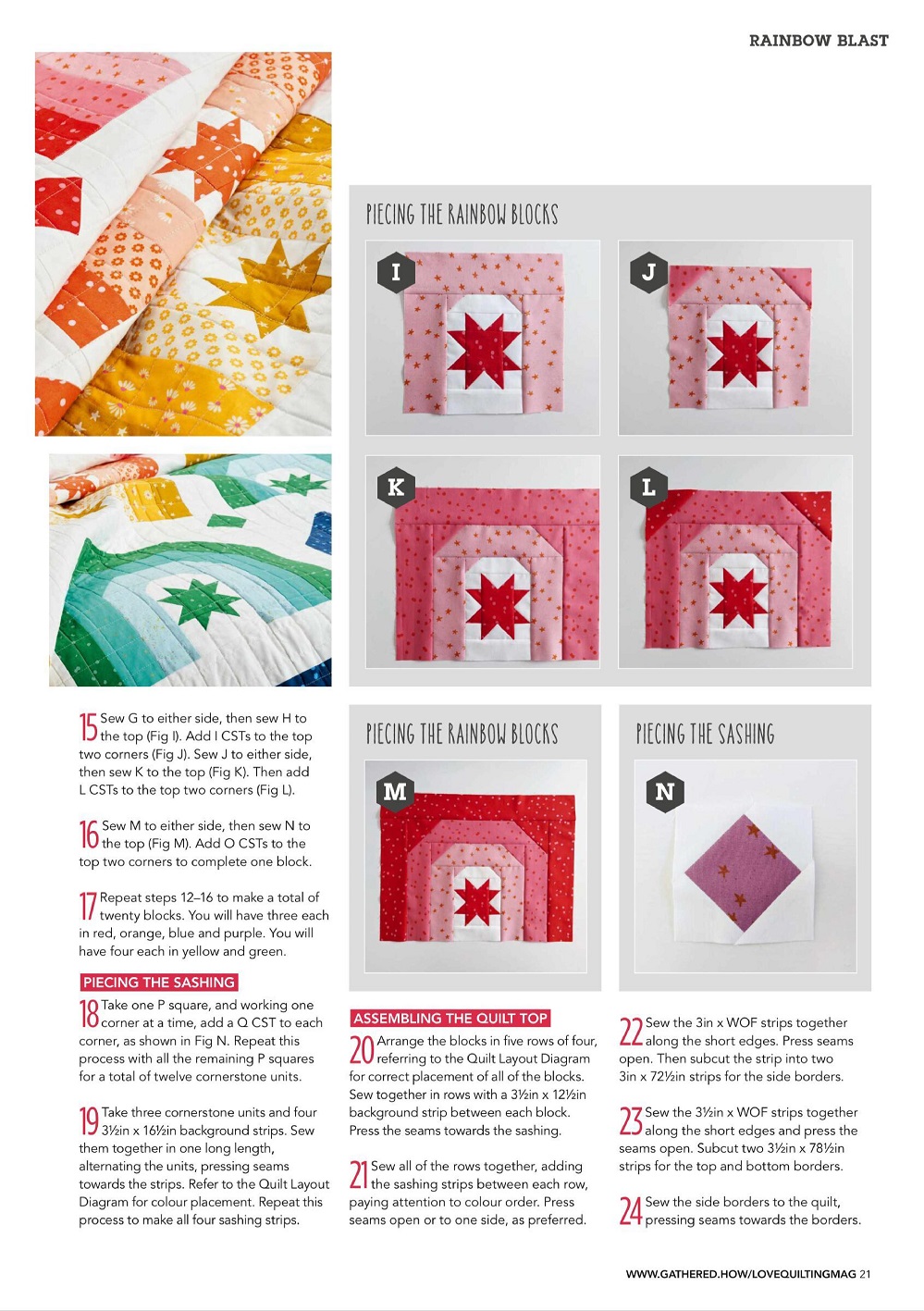 RAINBOW BLAST

PIECING THE RAINBOW BLOCKS

I

J

K

L

15 Sew G to either side, then sew H to the top (Fig I). Add I CSTs to the top two corners (Fig J). Sew J to either side, then sew K to the top (Fig K). Then add L CSTs to the top two corners (Fig L).

16 Sew M to either side, then sew N to the top (Fig M). Add O CSTs to the top two corners to complete one block.

17 Repeat steps 12–16 to make a total of twenty blocks. You will have three each in red, orange, blue and purple. You will have four each in yellow and green.

PIECING THE SASHING

18 Take one P square, and working one corner at a time, add a Q CST to each corner, as shown in Fig N. Repeat this process with all the remaining P squares for a total of twelve cornerstone units.

19 Take three cornerstone units and four 3½in x 16½in background strips. Sew them together in one long length, alternating the units, pressing seams towards the strips. Refer to the Quilt Layout Diagram for colour placement. Repeat this process to make all four sashing strips.

PIECING THE RAINBOW BLOCKS

M

ASSEMBLING THE QUILT TOP

20 Arrange the blocks in five rows of four, referring to the Quilt Layout Diagram for correct placement of all of the blocks. Sew together in rows with a 3½in x 12½in background strip between each block. Press the seams towards the sashing.

21 Sew all of the rows together, adding the sashing strips between each row, paying attention to colour order. Press seams open or to one side, as preferred.

PIECING THE SASHING

N

22 Sew the 3in x WOF strips together along the short edges. Press seams open. Then subcut the strip into two 3in x 72½in strips for the side borders.

23 Sew the 3½in x WOF strips together along the short edges and press the seams open. Subcut two 3½in x 78½in strips for the top and bottom borders.

24 Sew the side borders to the quilt, pressing seams towards the borders.

WWW.GATHERED.HOW/LOVEQUILTINGMAG 21