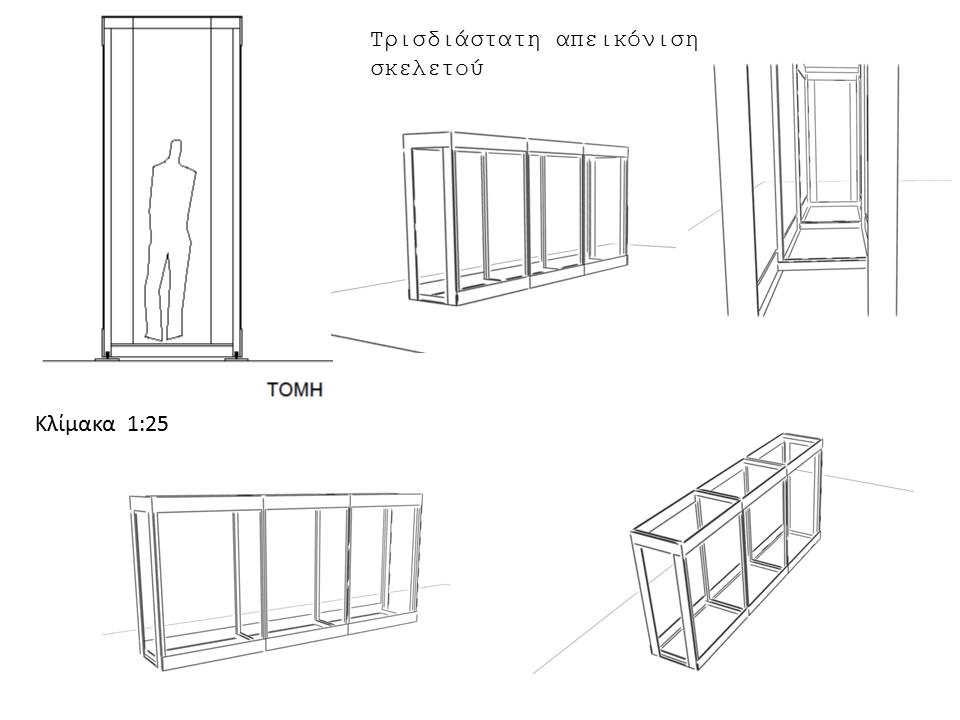 Τρισδιάστατη απεικόνιση σκελετού

ΤΟΜΗ

Κλίμακα 1:25